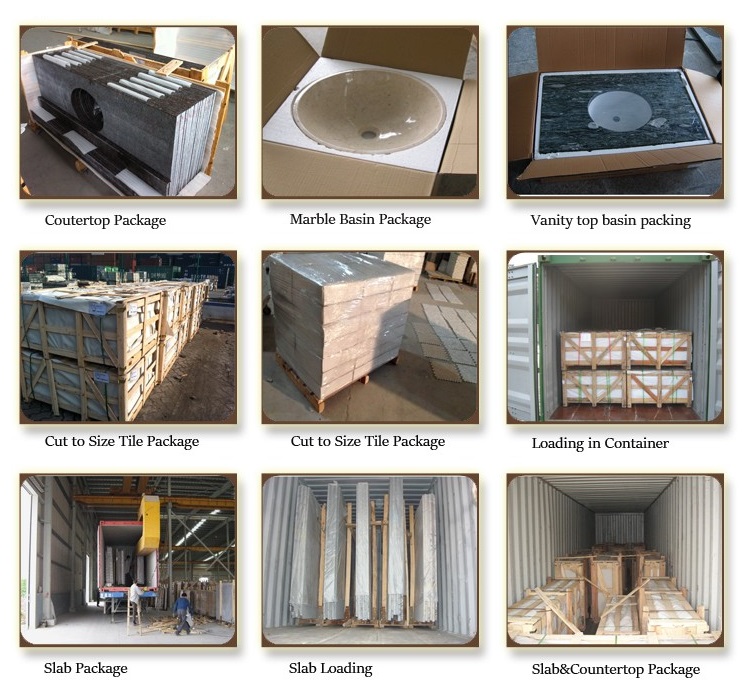 Coutertop Package

Marble Basin Package

Vanity top basin packing

Cut to Size Tile Package

Cut to Size Tile Package

Loading in Container

Slab Package

Slab Loading

Slab&Countertop Package